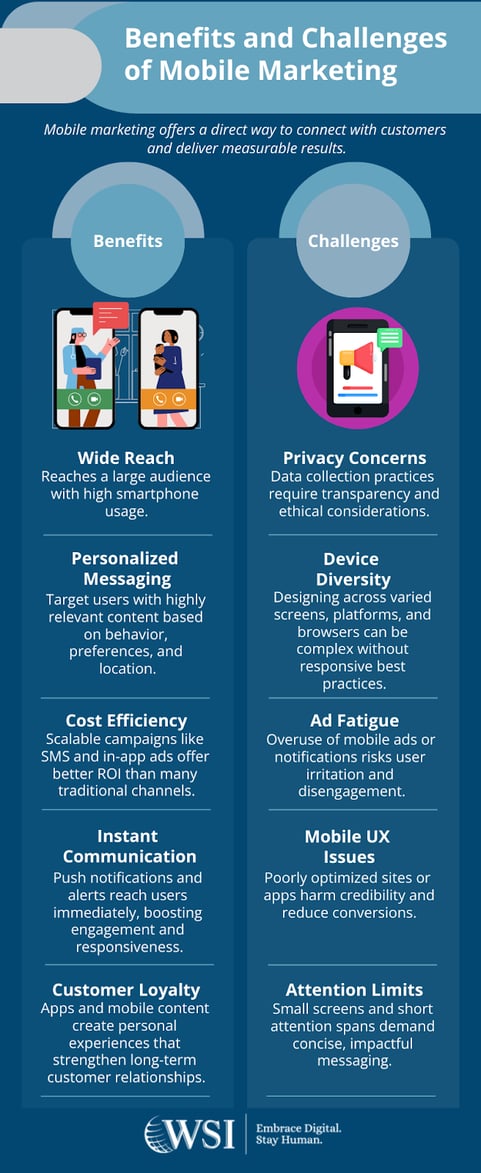 Benefits and Challenges of Mobile Marketing

Mobile marketing offers a direct way to connect with customers and deliver measurable results.

Benefits

Wide Reach
Reaches a large audience with high smartphone usage.

Personalized Messaging
Target users with highly relevant content based on behavior, preferences, and location.

Cost Efficiency
Scalable campaigns like SMS and in-app ads offer better ROI than many traditional channels.

Instant Communication
Push notifications and alerts reach users immediately, boosting engagement and responsiveness.

Customer Loyalty
Apps and mobile content create personal experiences that strengthen long-term customer relationships.

Challenges

Privacy Concerns
Data collection practices require transparency and ethical considerations.

Device Diversity
Designing across varied screens, platforms, and browsers can be complex without responsive best practices.

Ad Fatigue
Overuse of mobile ads or notifications risks user irritation and disengagement.

Mobile UX Issues
Poorly optimized sites or apps harm credibility and reduce conversions.

Attention Limits
Small screens and short attention spans demand concise, impactful messaging.

WSI
Embrace Digital. Stay Human.